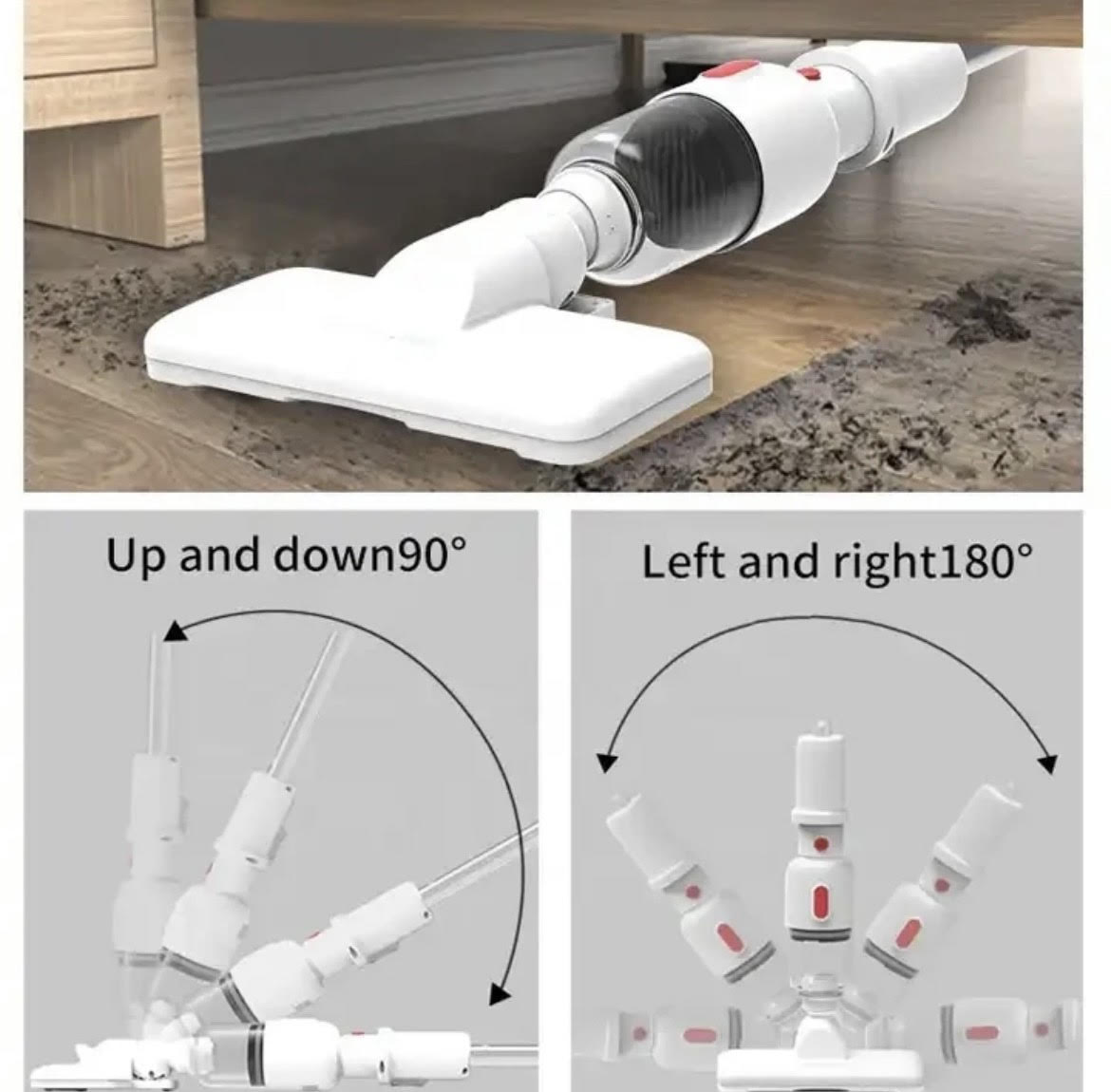 Up and down90°

Left and right180°